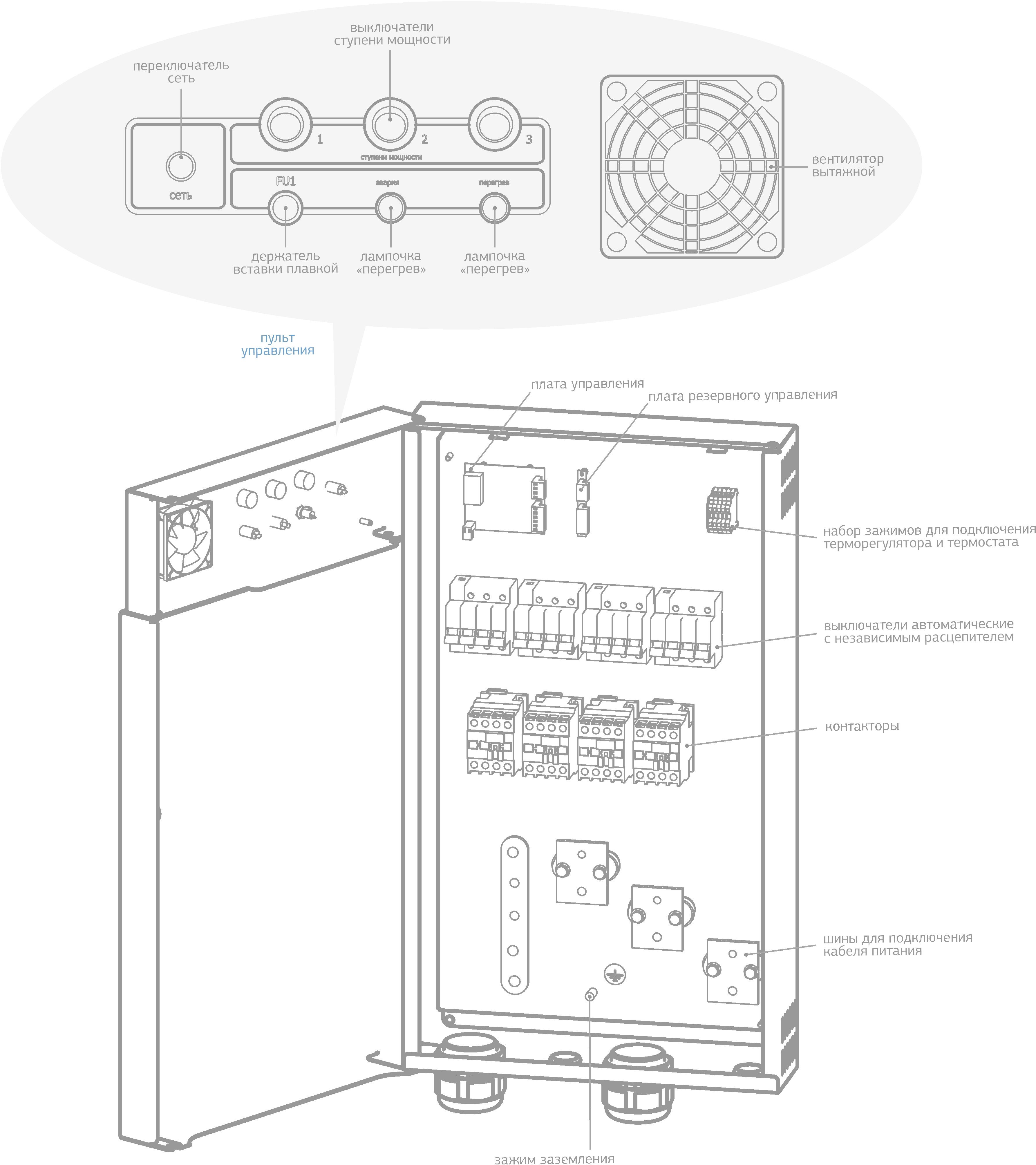 выключатели ступени мощности

переключатель сеть

1 2 3

ступени мощности

сеть

FU1

авария

перегрев

вентилятор вытяжной

держатель вставки плавкой

лампочка «перегрев»

лампочка «перегрев»

пульт управления

плата управления

плата резервного управления

набор зажимов для подключения терморегулятора и термостата

выключатели автоматические с независимым расцепителем

контакторы

шины для подключения кабеля питания

зажим заземления