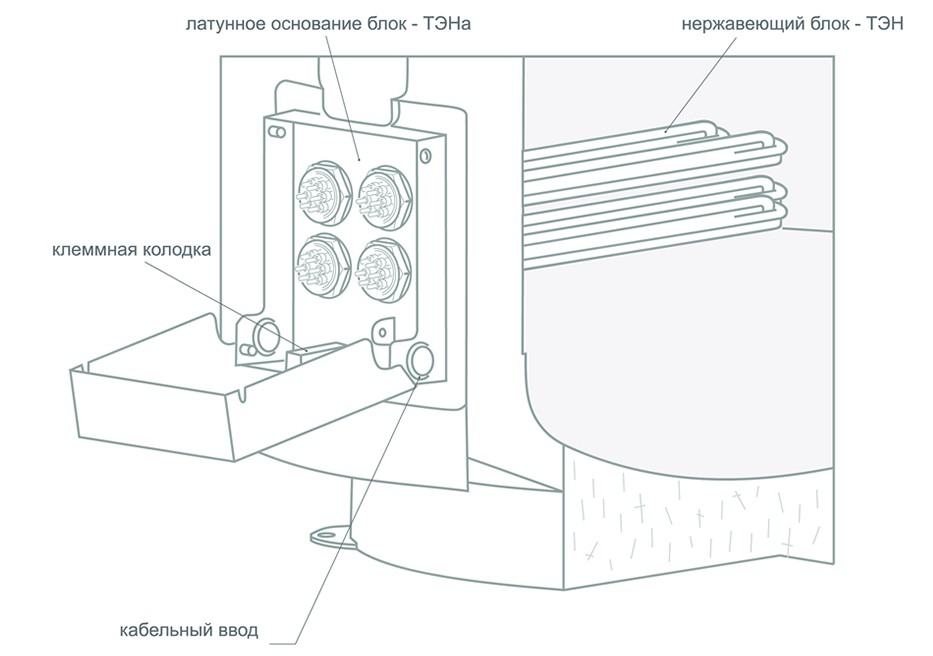 латунное основание блок - ТЭНа

нержавеющий блок - ТЭН

клеммная колодка

кабельный ввод